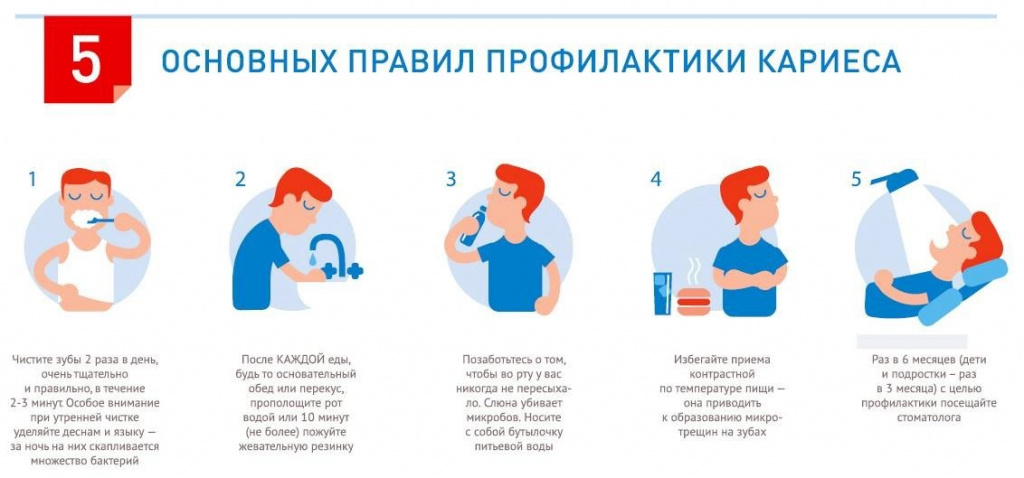 5 ОСНОВНЫХ ПРАВИЛ ПРОФИЛАКТИКИ КАРИЕСА

1

Чистите зубы 2 раза в день, очень тщательно и правильно, в течение 2-3 минут Особое внимание при утренней чистке уделяйте деснам и языку — за ночь на них скапливается множество бактерий

2

После КАЖДОЙ еды, будь то основательный обед или перекус, прополощите рот водой или 10 минут (не более) пожуйте жевательную резинку

3

Позаботьтесь о том, чтобы во рту у вас никогда не пересыхало. Слюна убивает микробов. Носите с собой бутылочку питьевой воды

4

Избегайте приема контрастной по температуре пищи — она приводить к образованию микротрещин на зубах

5

Раз в 6 месяцев (дети и подростки – раз в 3 месяца) с целью профилактики посещайте стоматолога